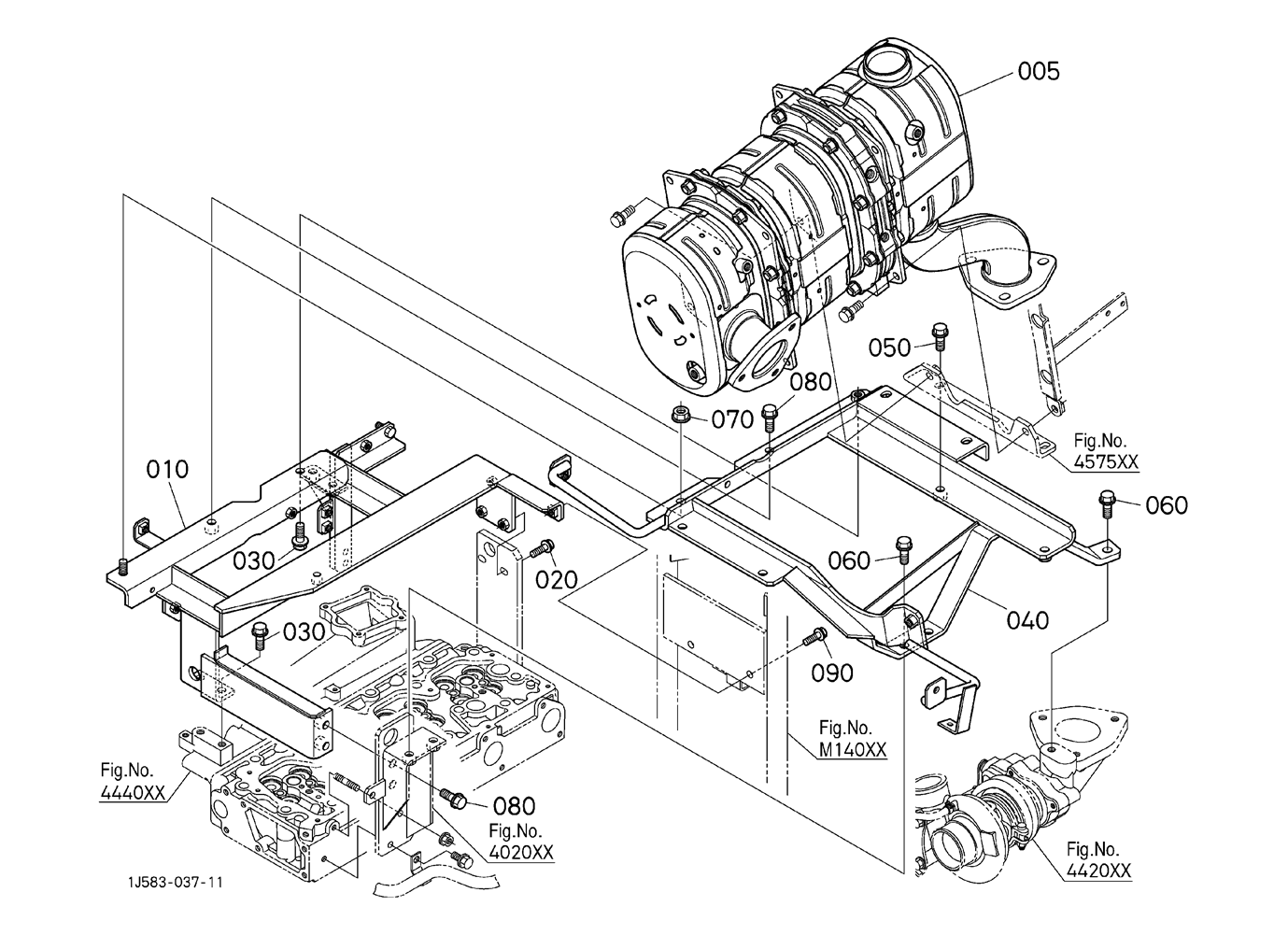 005

050

080

070

Fig.No.
4575XX

010

060

030

020

060

040

030

090

Fig.No.
M140XX

Fig.No.
4440XX

080

Fig.No.
4020XX

Fig.No.
4420XX

1J583-037-11